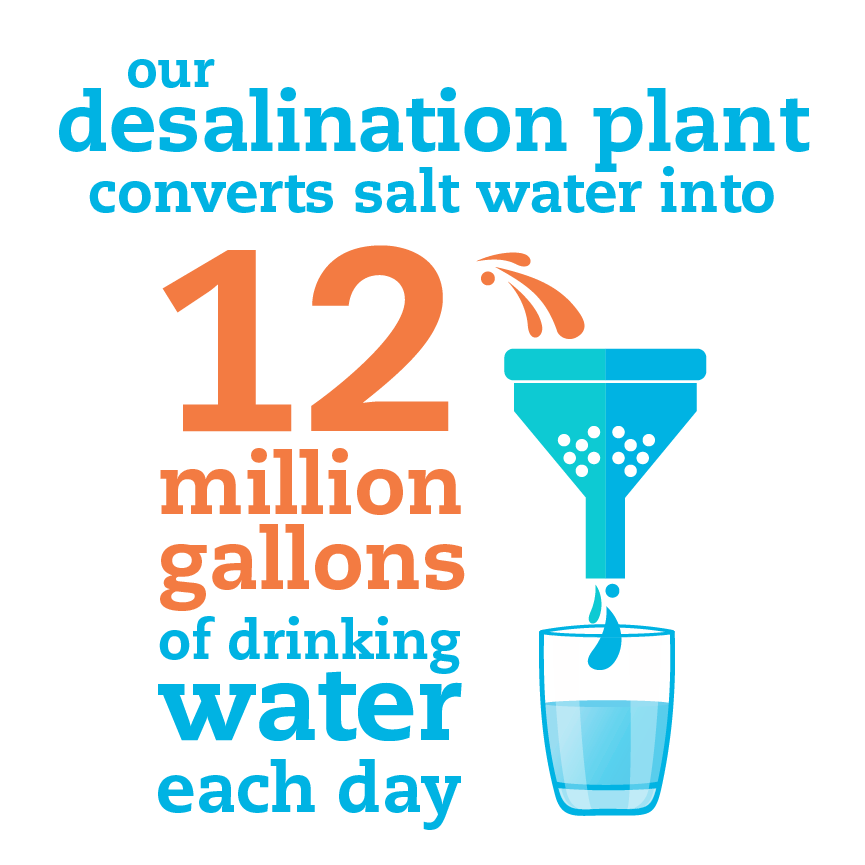 our
desalination plant
converts salt water into
12
million
gallons
of drinking
water
each day